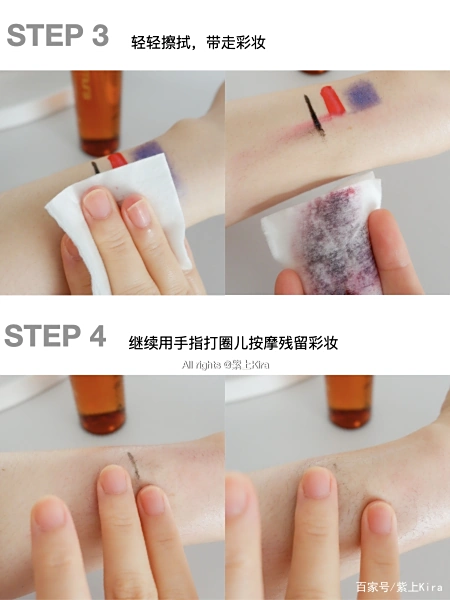 STEP 3 轻轻擦拭，带走彩妆

STEP 4 继续用手指打圈儿按摩残留彩妆

All rights @紫上Kira

百家号/紫上Kira